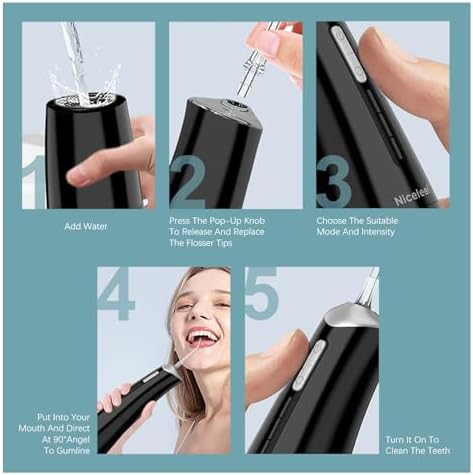 1

Add Water

2

Press The Pop-Up Knob To Release And Replace The Flosser Tips

3

Nicefeel

Choose The Suitable Mode And Intensity

4

Put Into Your Mouth And Direct At 90°Angel To Gumline

5

Turn It On To Clean The Teeth