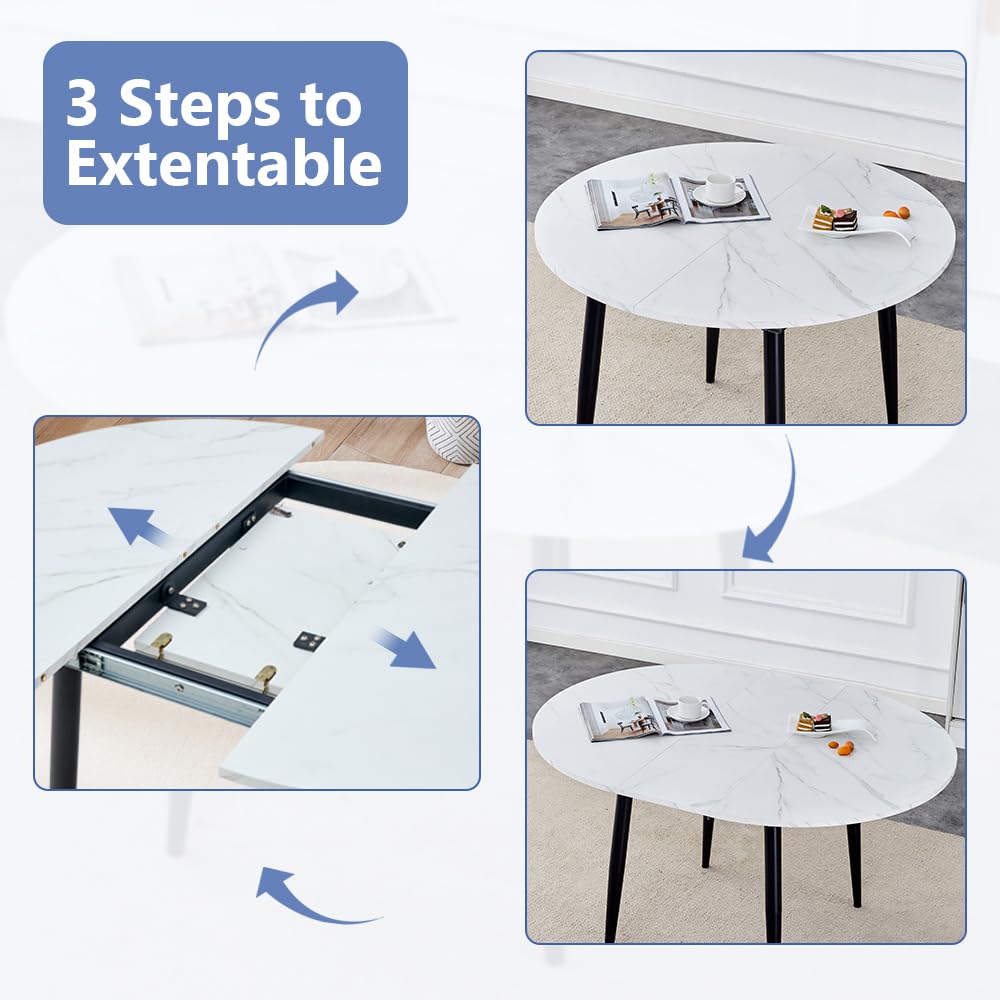 3 Steps to Extentable