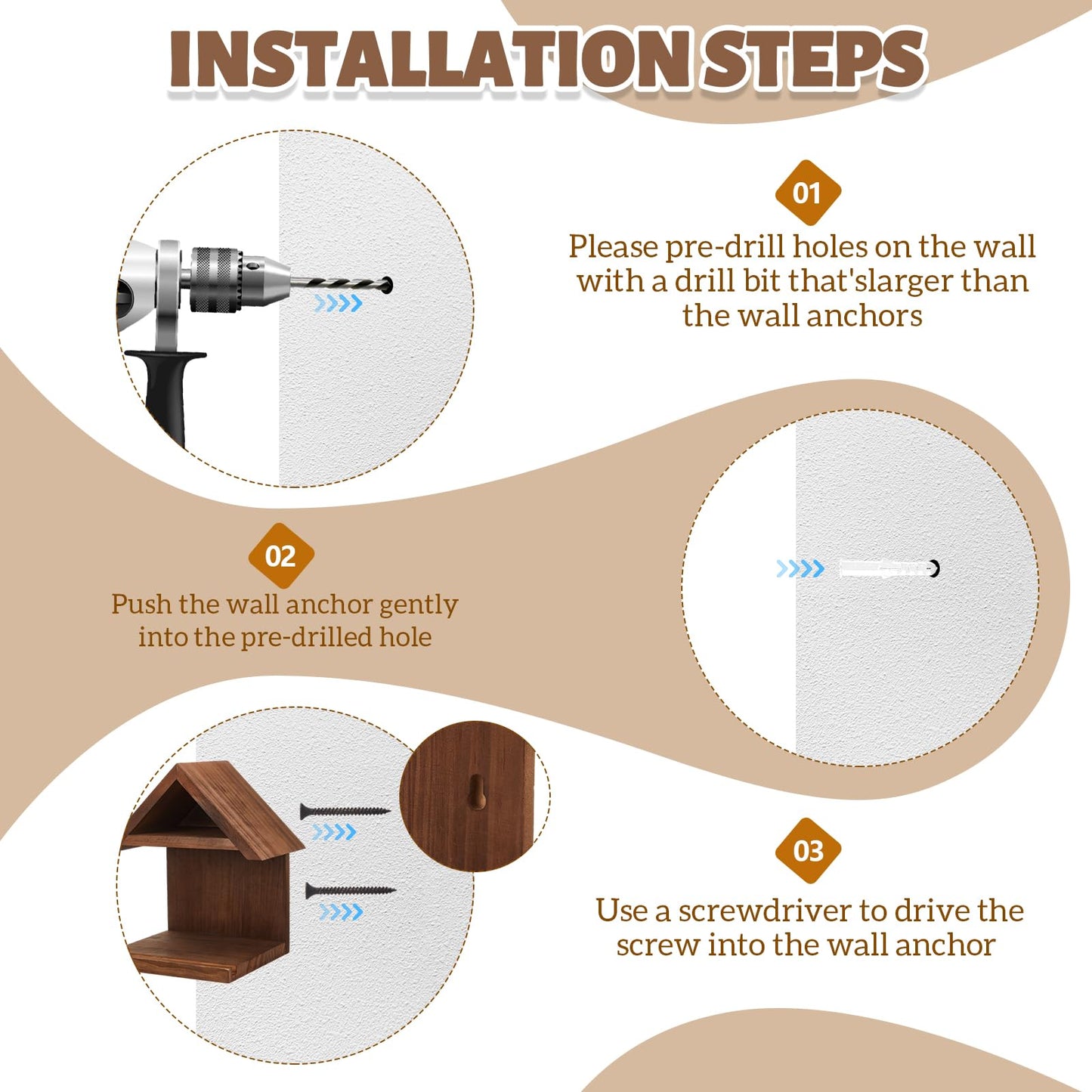 INSTALLATION STEPS

01

Please pre-drill holes on the wall with a drill bit that'slarger than the wall anchors

02

Push the wall anchor gently into the pre-drilled hole

03

Use a screwdriver to drive the screw into the wall anchor