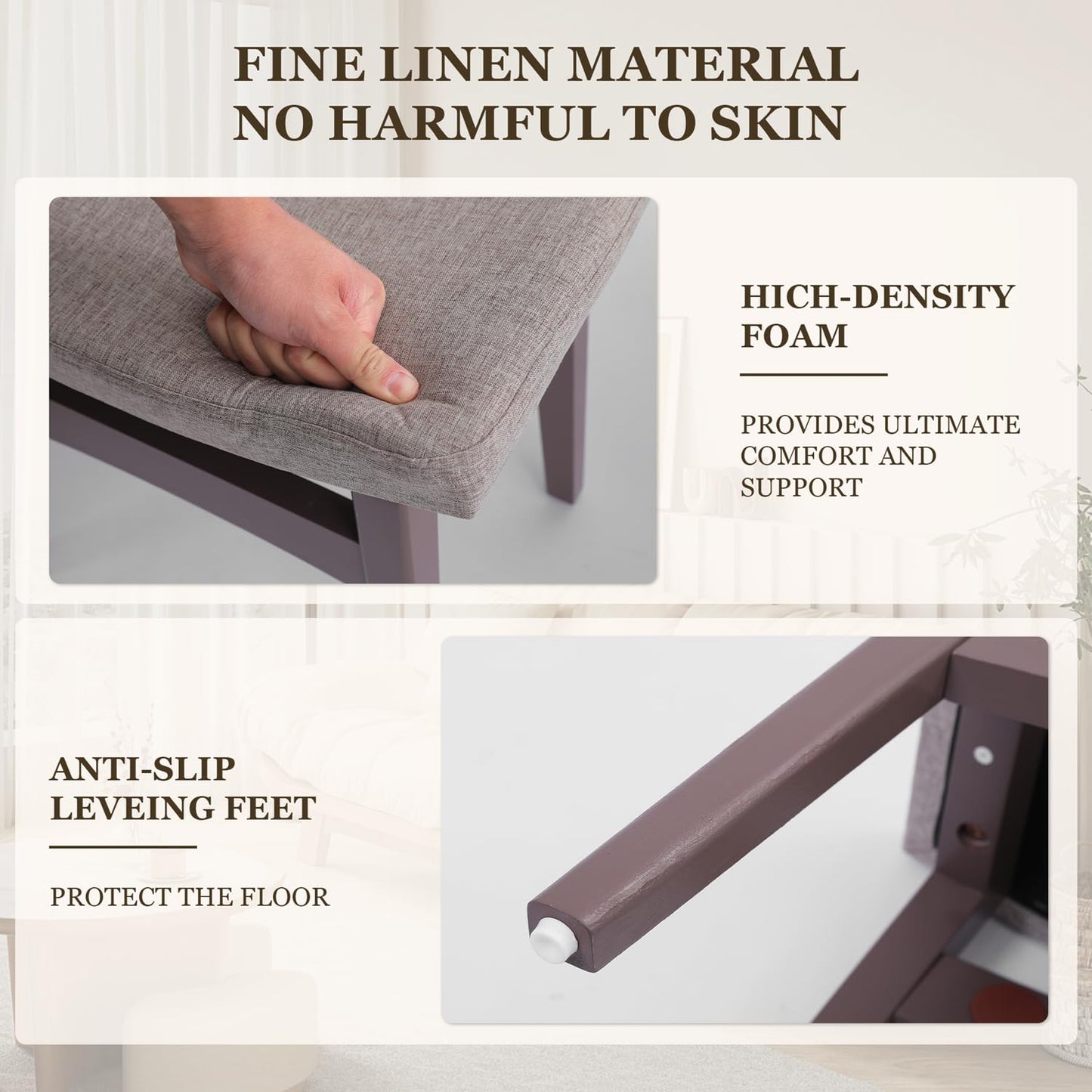 FINE LINEN MATERIAL
NO HARMFUL TO SKIN

HICH-DENSITY FOAM

PROVIDES ULTIMATE COMFORT AND SUPPORT

ANTI-SLIP LEVEING FEET

PROTECT THE FLOOR